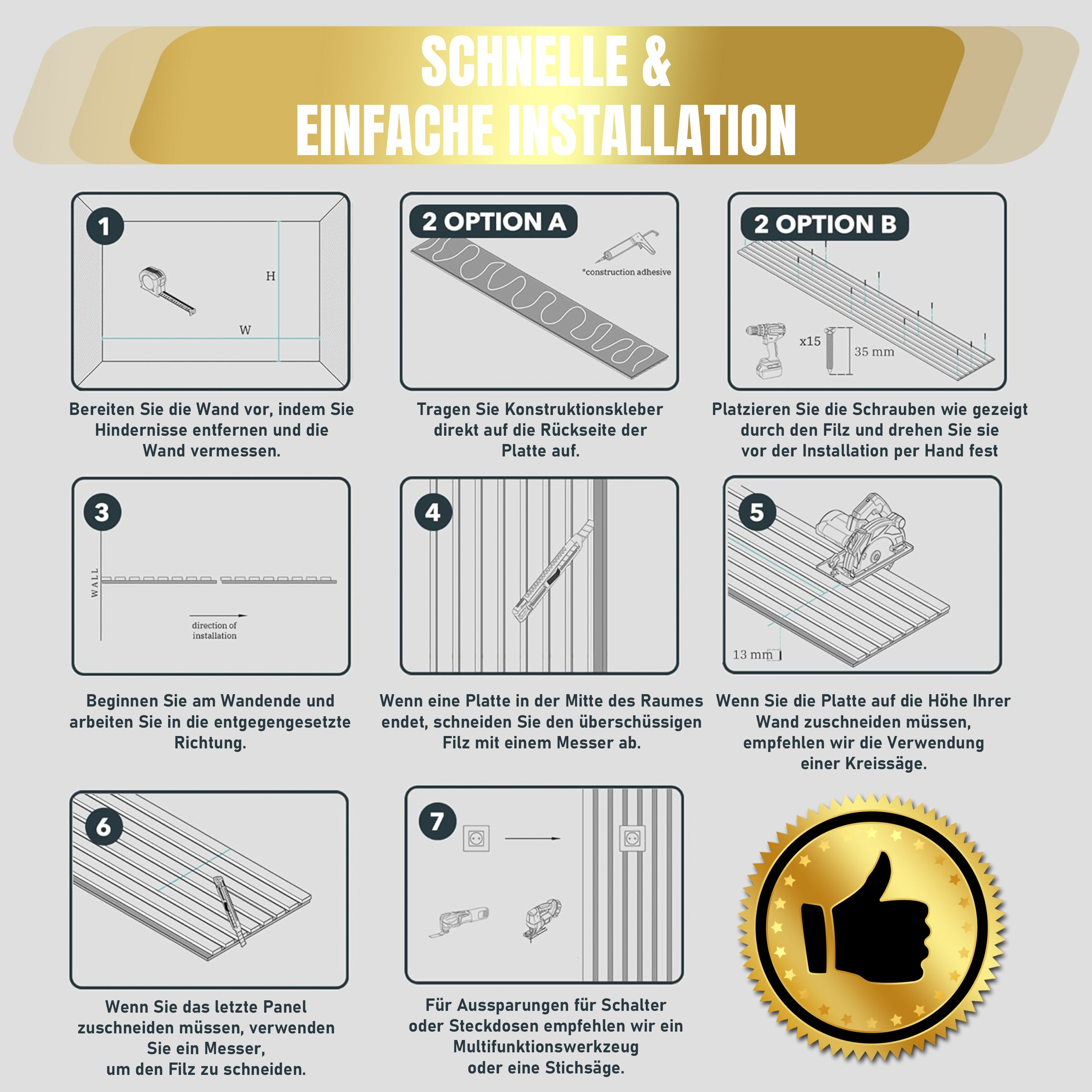 SCHNELLE &
EINFACHE INSTALLATION

1
H
W

Bereiten Sie die Wand vor, indem Sie Hindernisse entfernen und die Wand vermessen.

2 OPTION A
*construction adhesive

Tragen Sie Konstruktionskleber direkt auf die Rückseite der Platte auf.

2 OPTION B
x15
35 mm

Platzieren Sie die Schrauben wie gezeigt durch den Filz und drehen Sie sie vor der Installation per Hand fest

3
WALL
direction of installation

Beginnen Sie am Wandende und arbeiten Sie in die entgegengesetzte Richtung.

4

Wenn eine Platte in der Mitte des Raumes endet, schneiden Sie den überschüssigen Filz mit einem Messer ab.

5
13 mm

Wenn Sie die Platte auf die Höhe Ihrer Wand zuschneiden müssen, empfehlen wir die Verwendung einer Kreissäge.

6

Wenn Sie das letzte Panel zuschneiden müssen, verwenden Sie ein Messer, um den Filz zu schneiden.

7

Für Aussparungen für Schalter oder Steckdosen empfehlen wir ein Multifunktionswerkzeug oder eine Stichsäge.